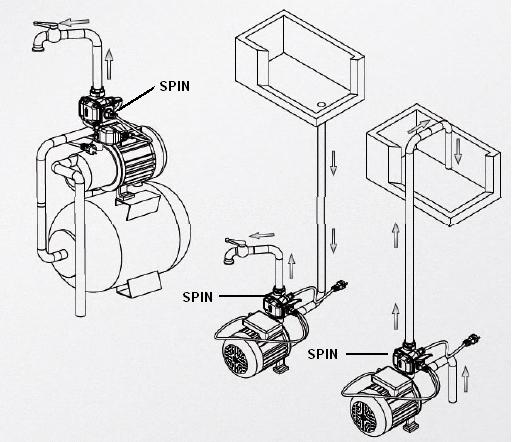 SPIN

SPIN

SPIN